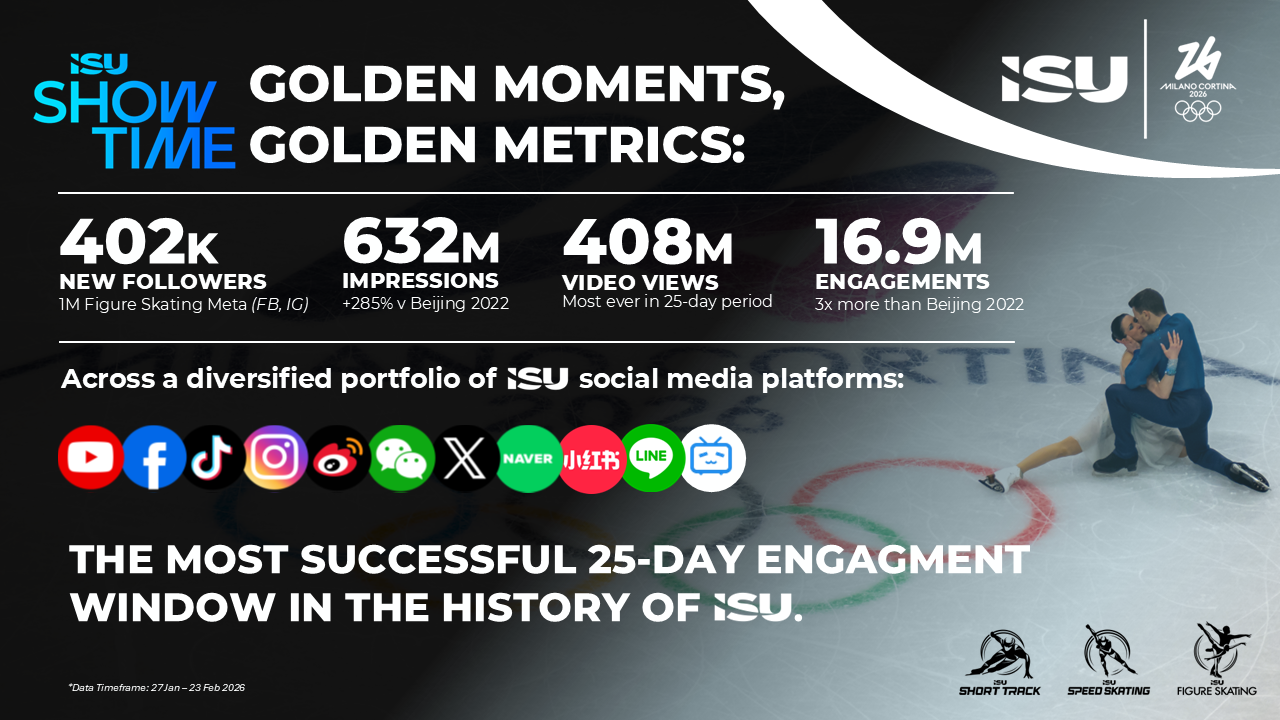 ISU SHOW TIME

GOLDEN MOMENTS, GOLDEN METRICS:

ISU

MILANO CORTINA 2026

402K
NEW FOLLOWERS
1M Figure Skating Meta (FB, IG)

632M
IMPRESSIONS
+285% v Beijing 2022

408M
VIDEO VIEWS
Most ever in 25-day period

16.9M
ENGAGEMENTS
3x more than Beijing 2022

Across a diversified portfolio of ISU social media platforms:

NAVER 小红书 LINE

THE MOST SUCCESSFUL 25-DAY ENGAGMENT WINDOW IN THE HISTORY OF ISU.

*Data Timeframe: 27 Jan – 23 Feb 2026

ISU SHORT TRACK

ISU SPEED SKATING

ISU FIGURE SKATING